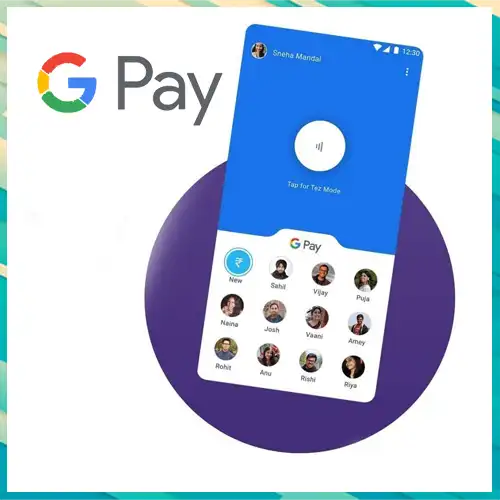 G Pay

Sneha Mandal

12:30

Tap for Tez Mode

G Pay

₹
New

Sahil

Vijay

Puja

Naina

Josh

Vaani

Amey

Rohit

Anu

Rishi

Riya