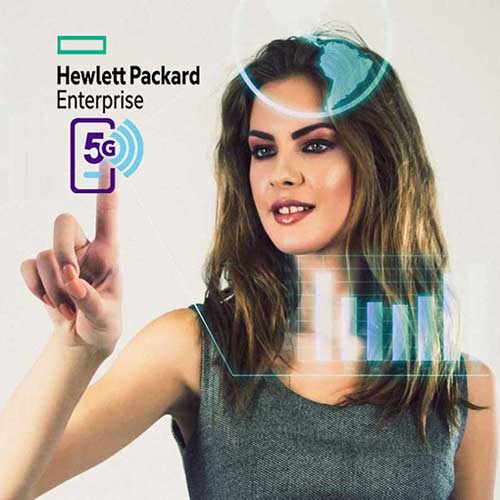 Hewlett Packard
Enterprise
5G