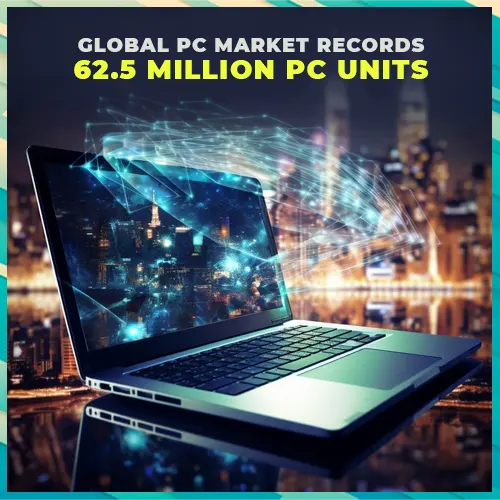 GLOBAL PC MARKET RECORDS
62.5 MILLION PC UNITS