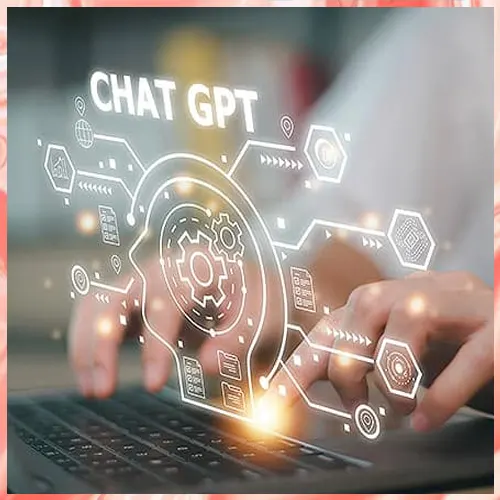 CHAT GPT