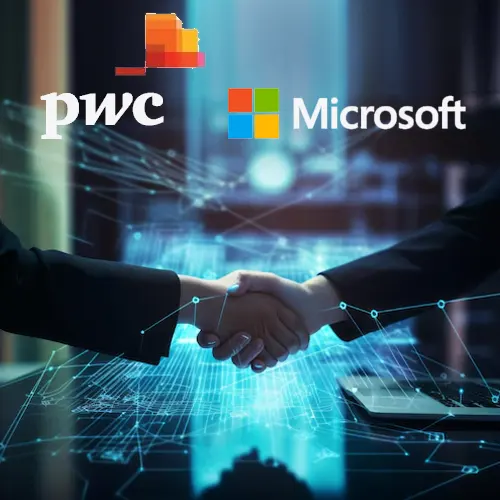 pwc

Microsoft