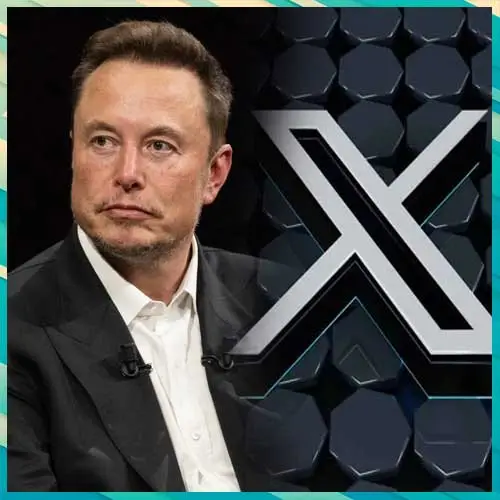 X