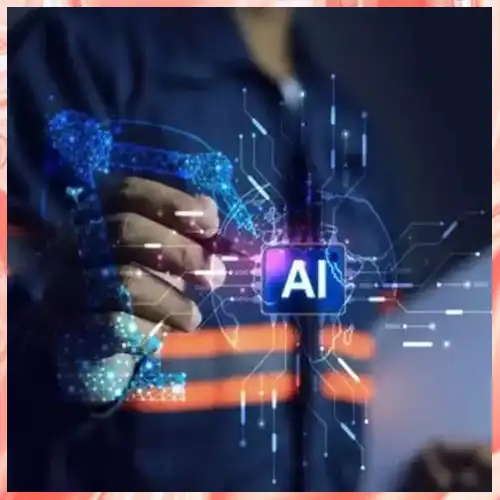 AI