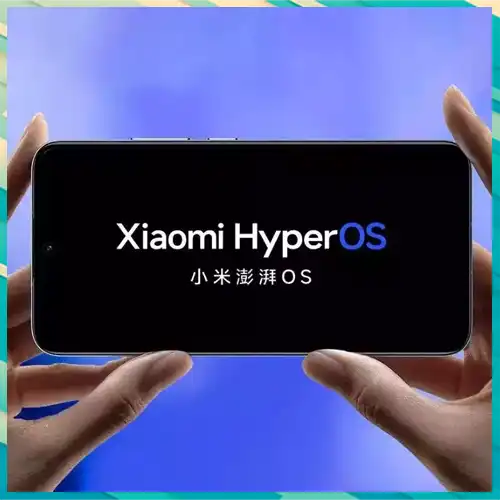 Xiaomi HyperOS
小米澎湃OS