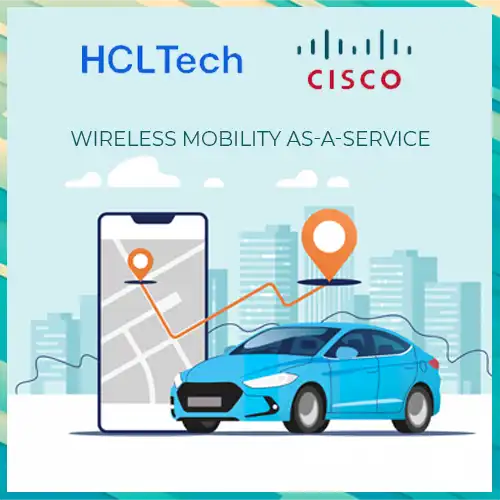 HCLTech

CISCO

WIRELESS MOBILITY AS-A-SERVICE