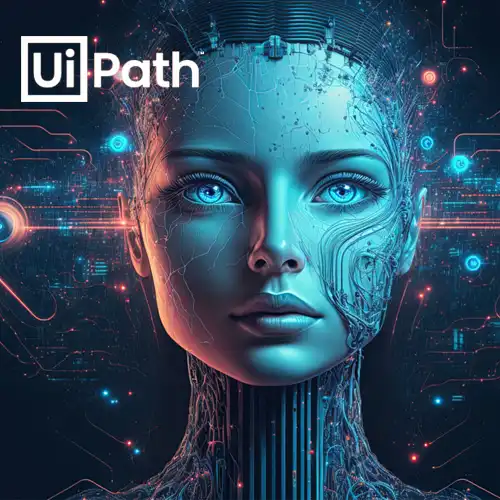 UiPath