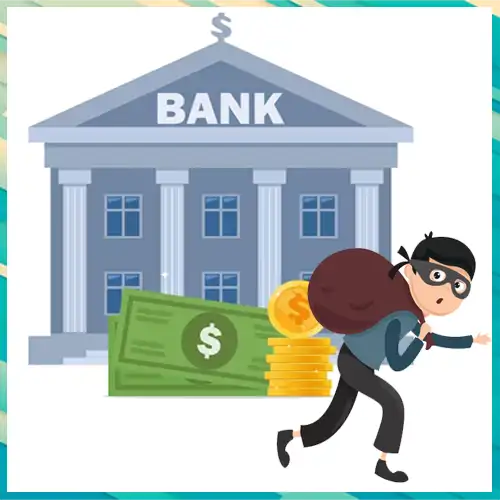 $
BANK
$
$