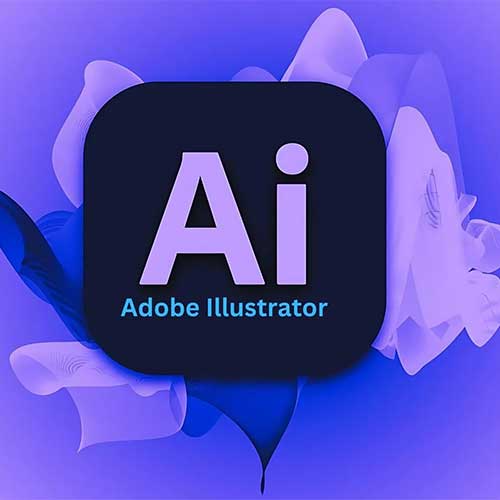 Ai
Adobe Illustrator