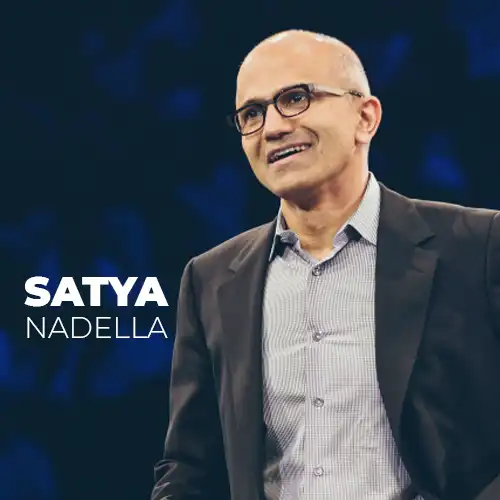 SATYA
NADELLA