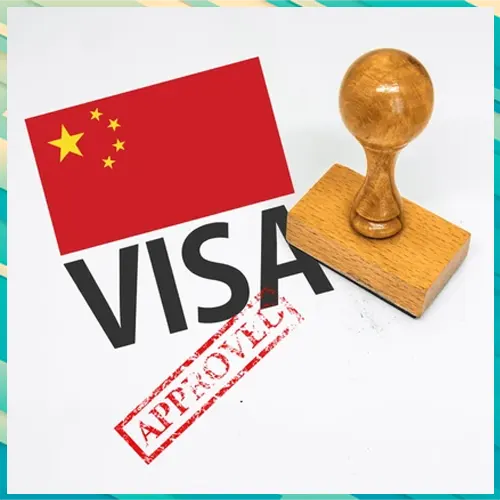 VISA

APPROVED