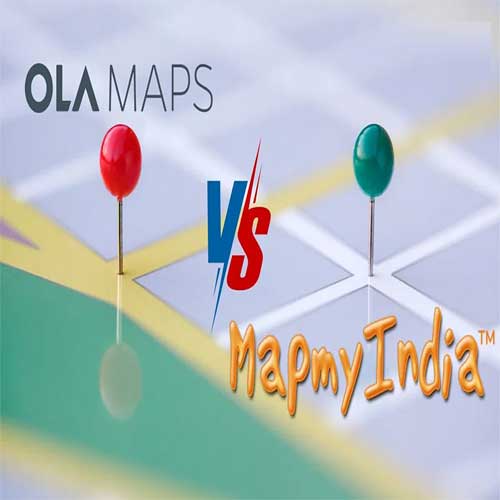 OLA MAPS

VS

MapmyIndia™