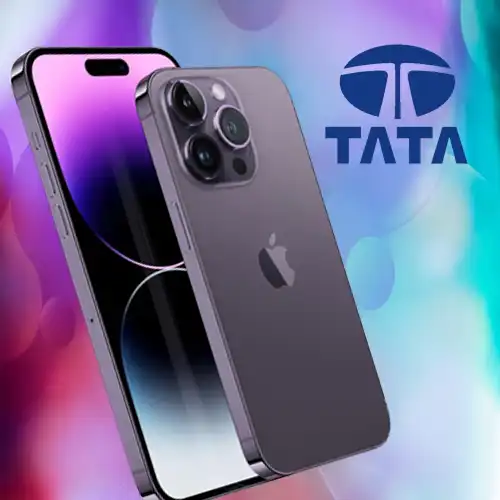 TATA