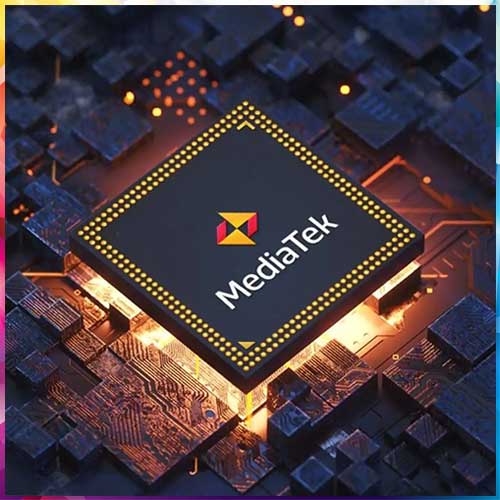 MediaTek