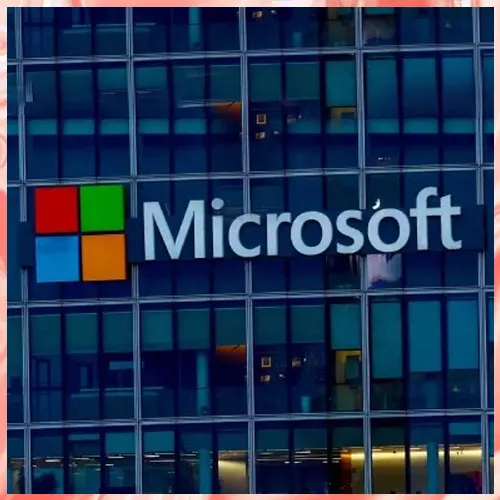 Microsoft