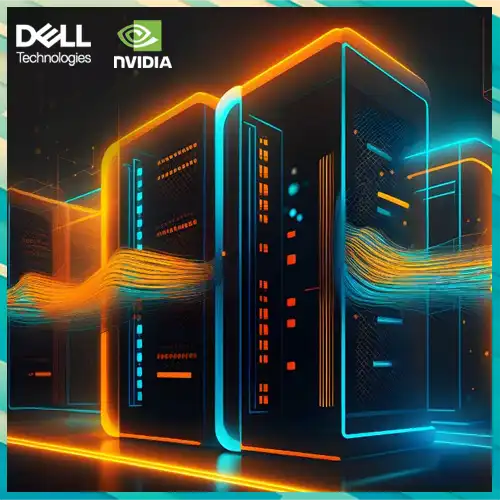 DELL Technologies

NVIDIA