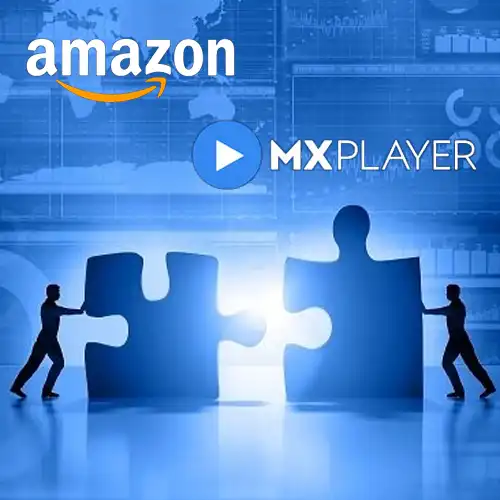 amazon

MXPLAYER