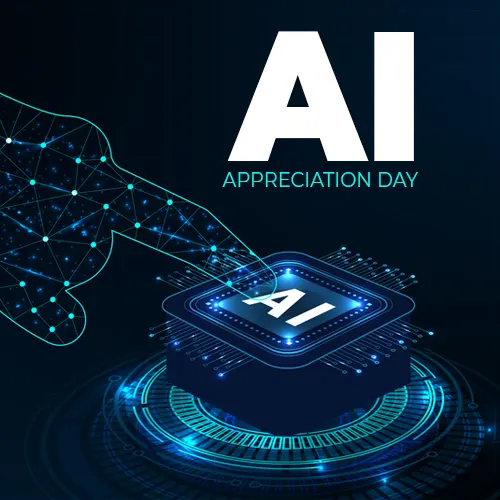 AI
APPRECIATION DAY

AI