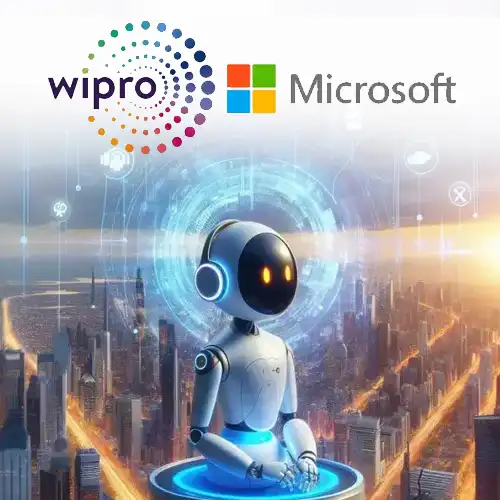 wipro

Microsoft