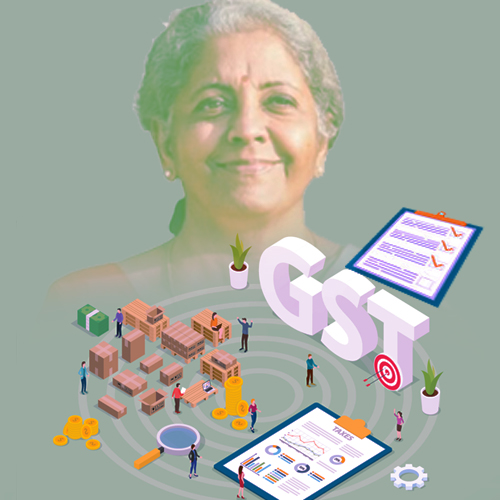 GST

TAXES