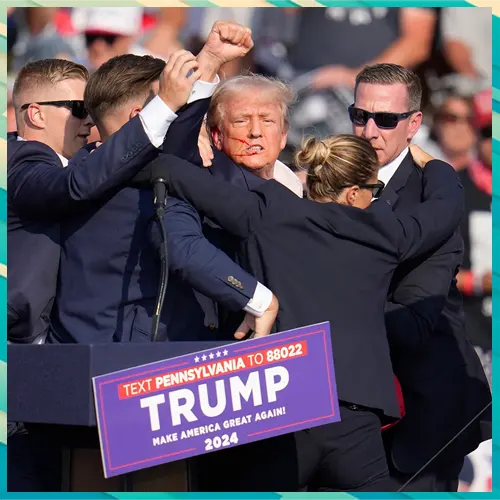 TEXT PENNSYLVANIA TO 88022
TRUMP
MAKE AMERICA GREAT AGAIN!
2024