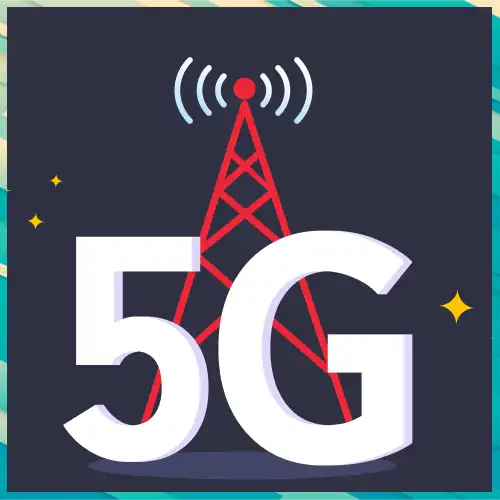 5G