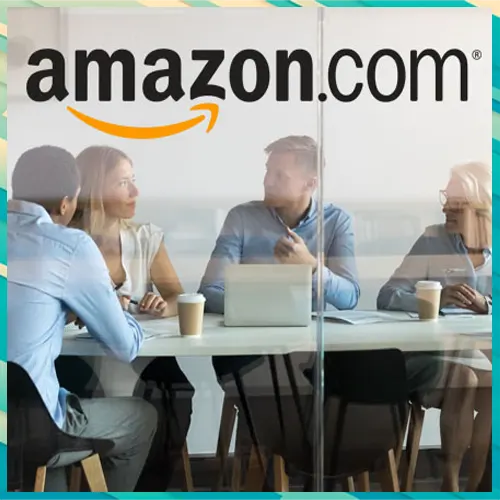 amazon.com®