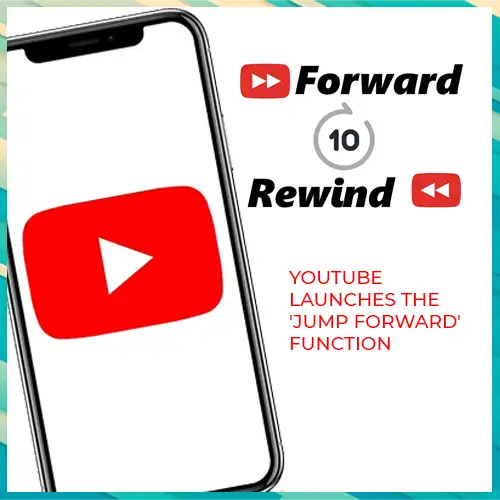 Forward

10

Rewind

YOUTUBE LAUNCHES THE 'JUMP FORWARD' FUNCTION