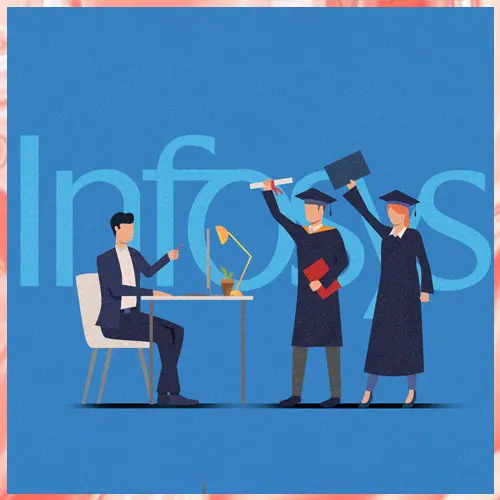 Infosys