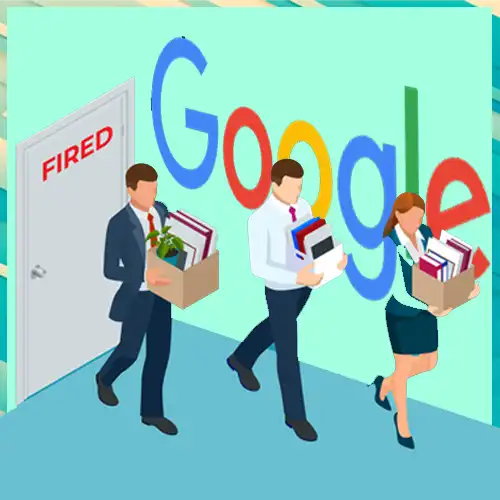 FIRED

Google