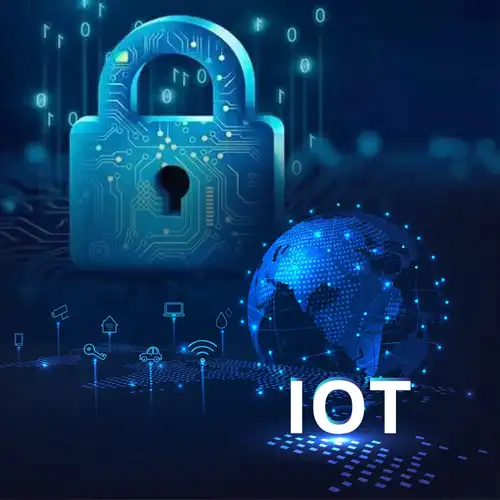 IOT