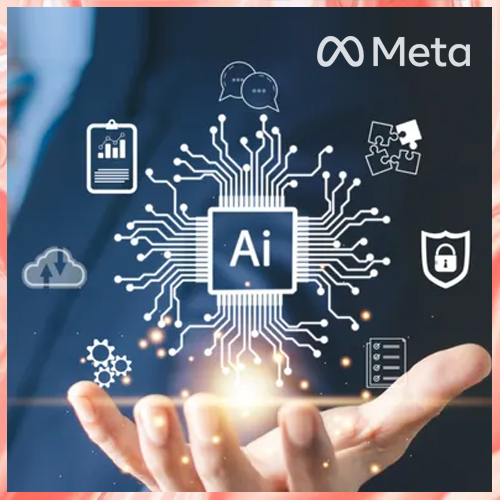 Meta

Ai