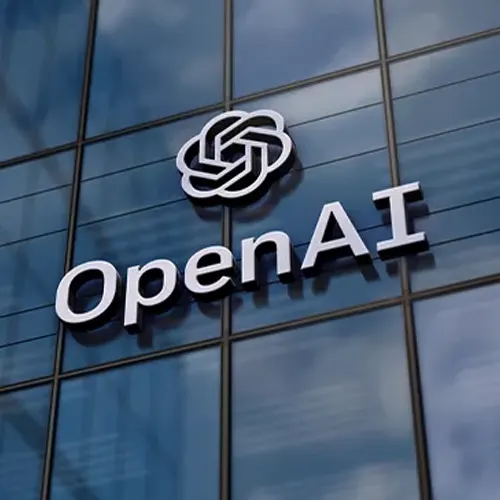 OpenAI