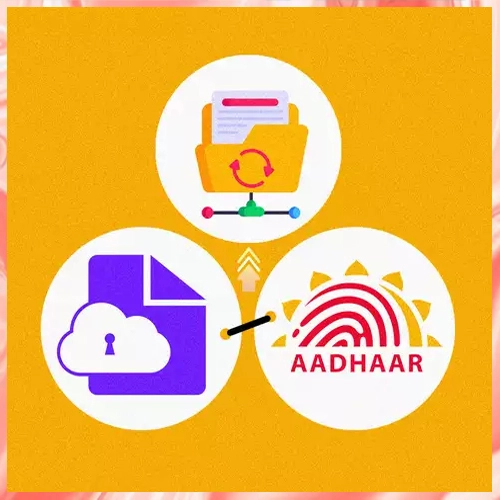 AADHAAR