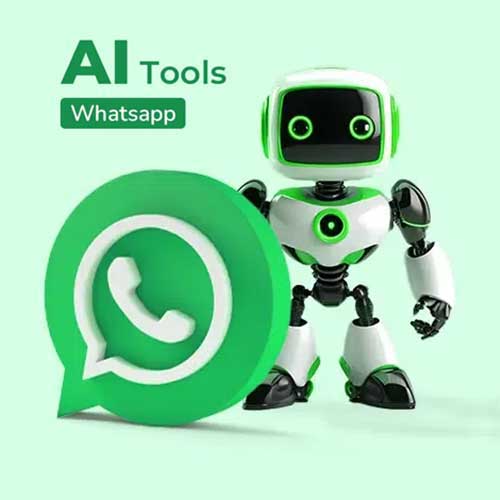 AI Tools
Whatsapp