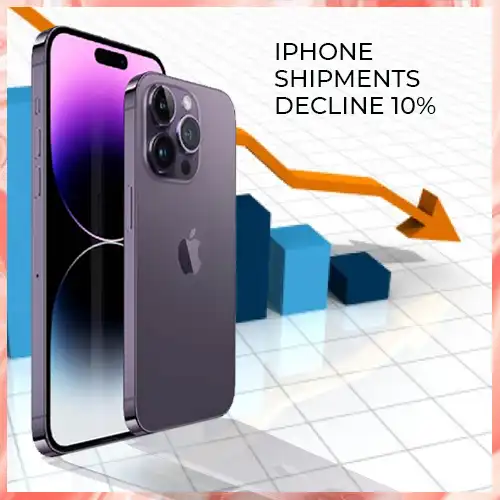 IPHONE SHIPMENTS DECLINE 10%