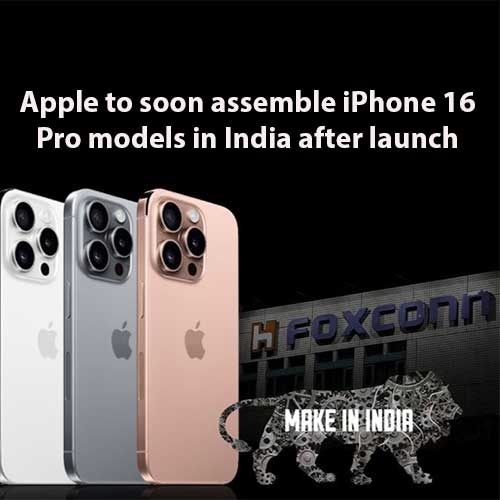 Apple to soon assemble iPhone 16 Pro models in India after launch

FOXCONN

MAKE IN INDIA