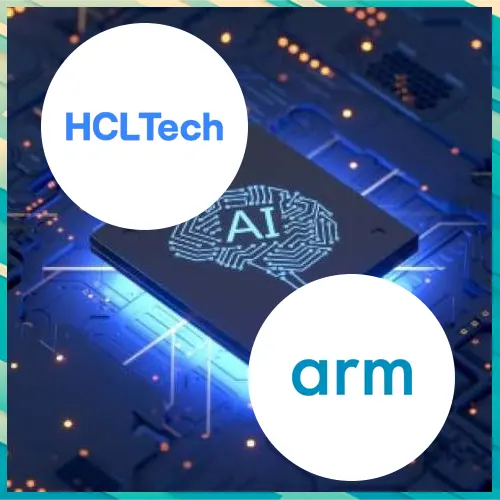 HCLTech

AI

arm