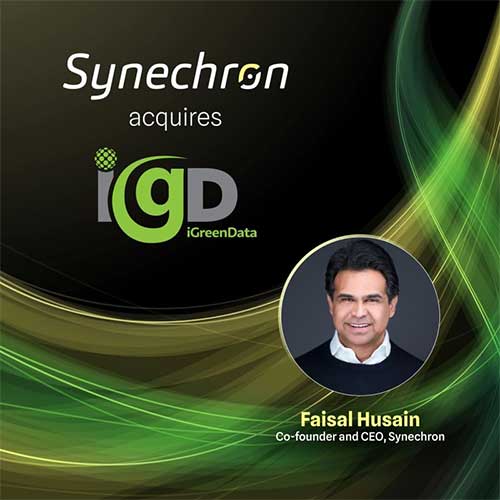 Synechron
acquires

iGD
iGreenData

Faisal Husain
Co-founder and CEO, Synechron