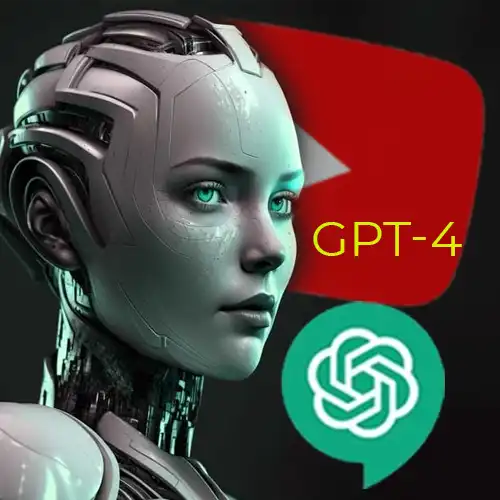 GPT-4