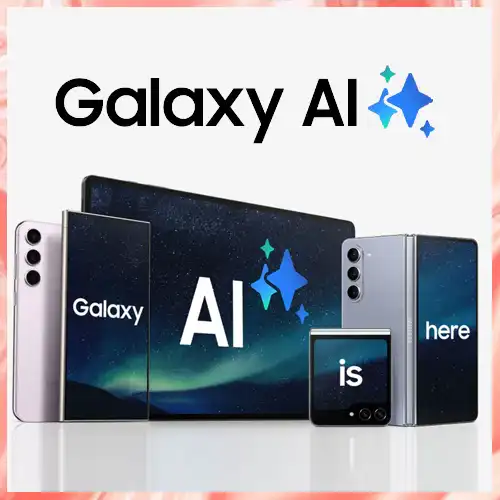 Galaxy AI

Galaxy

AI

is

here