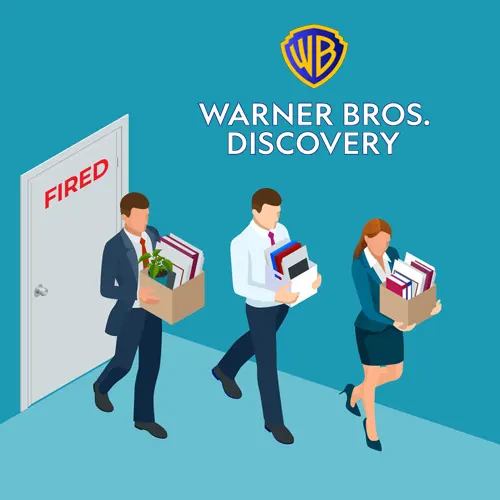 WB

WARNER BROS.
DISCOVERY

FIRED