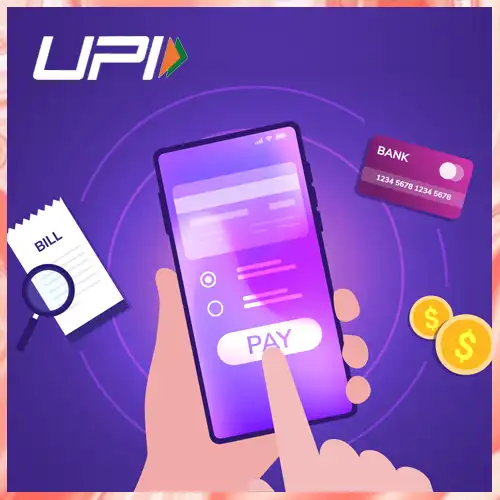 UPI

BANK
1234 5678 1234 5678

BILL

PAY

$

$