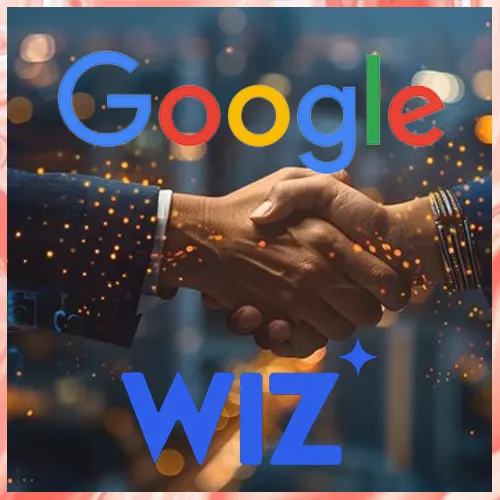 Google

WIZ