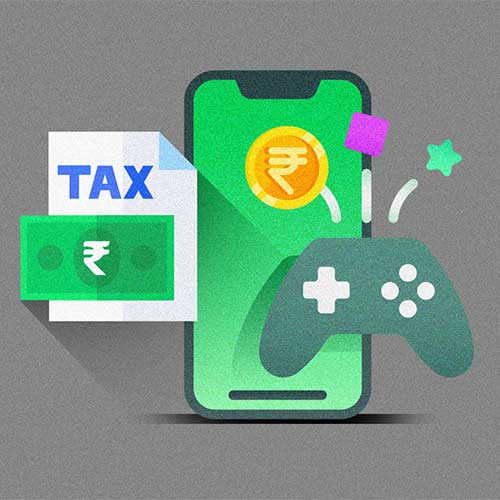 TAX

₹

₹