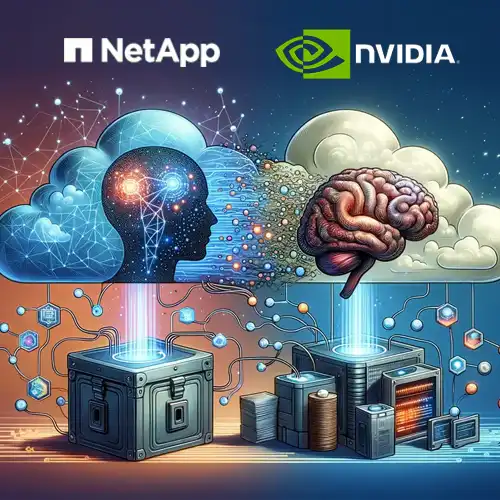 NetApp

NVIDIA