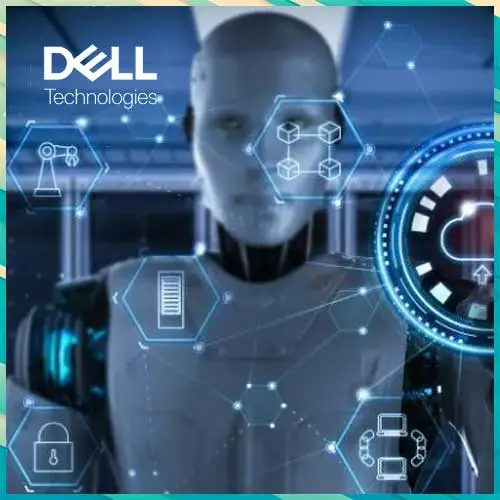 DELL
Technologies