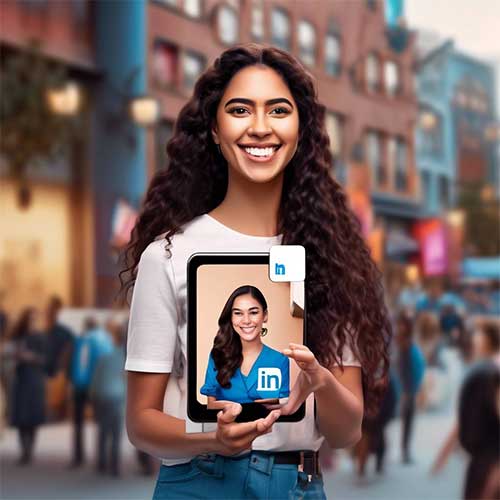 in

in