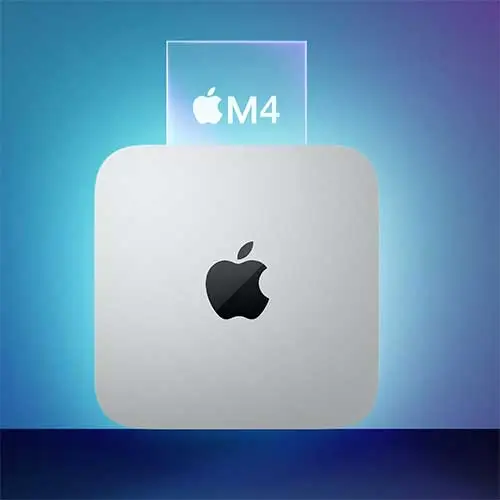 M4