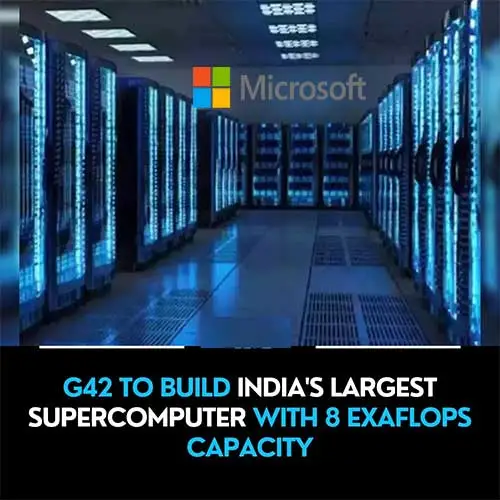 Microsoft

G42 TO BUILD INDIA'S LARGEST SUPERCOMPUTER WITH 8 EXAFLOPS CAPACITY