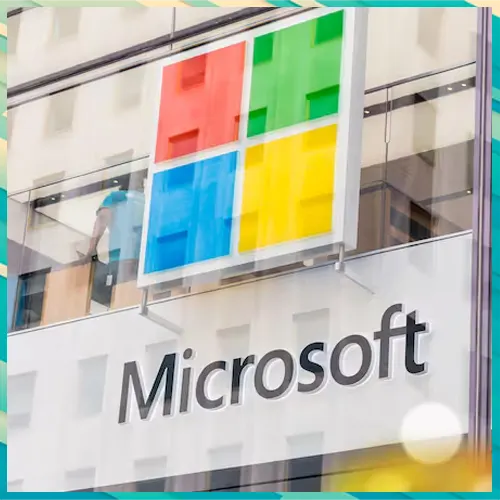 Microsoft